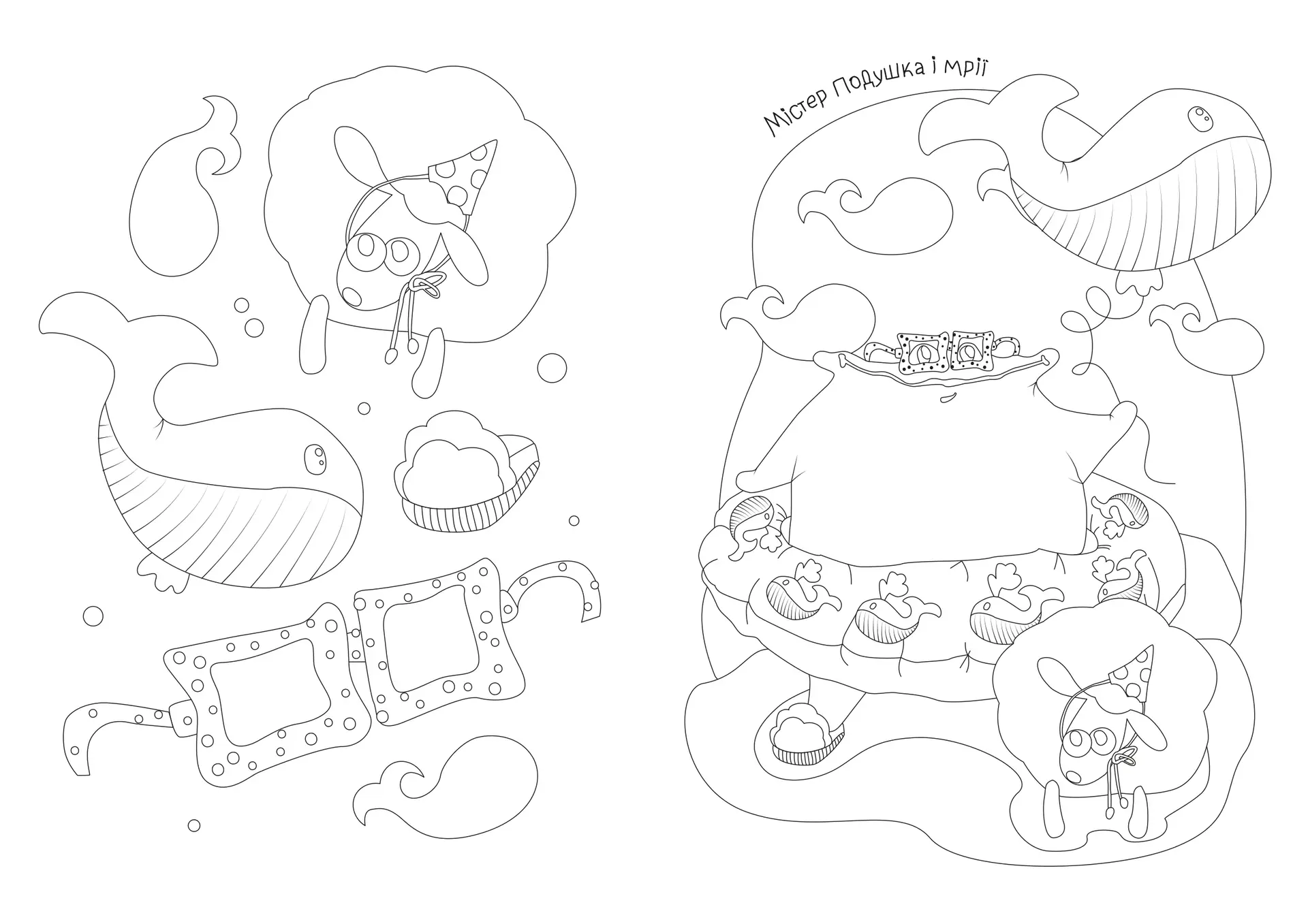 Містер Подушка і мрії