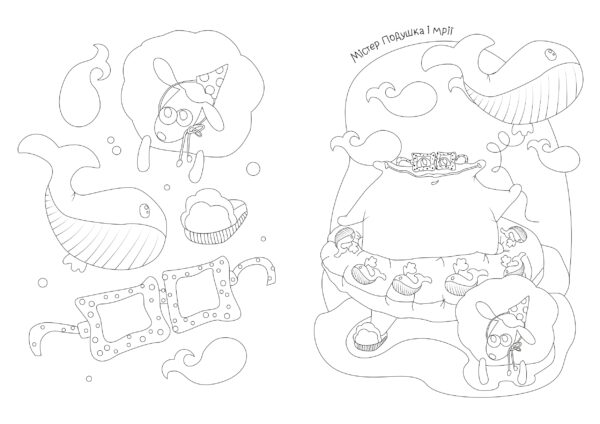 Містер Подушка і мрії